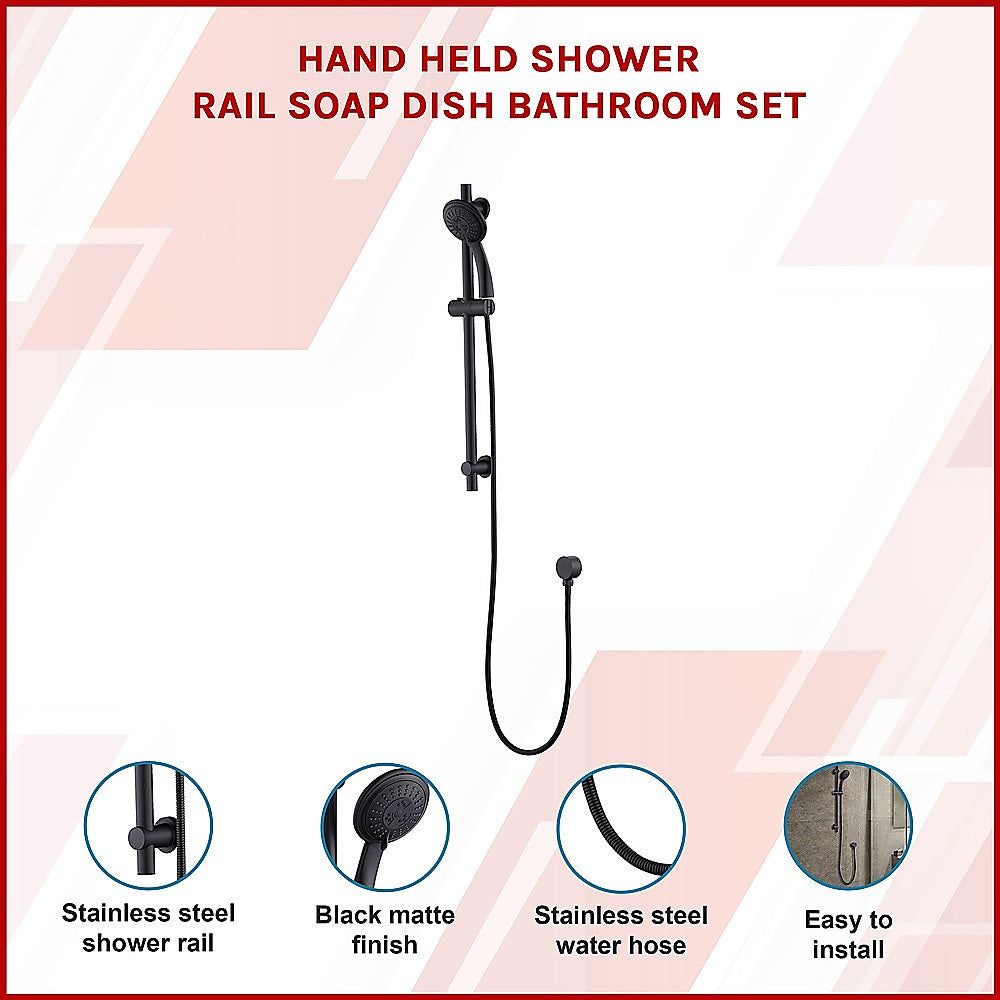 HAND HELD SHOWER
RAIL SOAP DISH BATHROOM SET

Stainless steel shower rail

Black matte finish

Stainless steel water hose

Easy to install